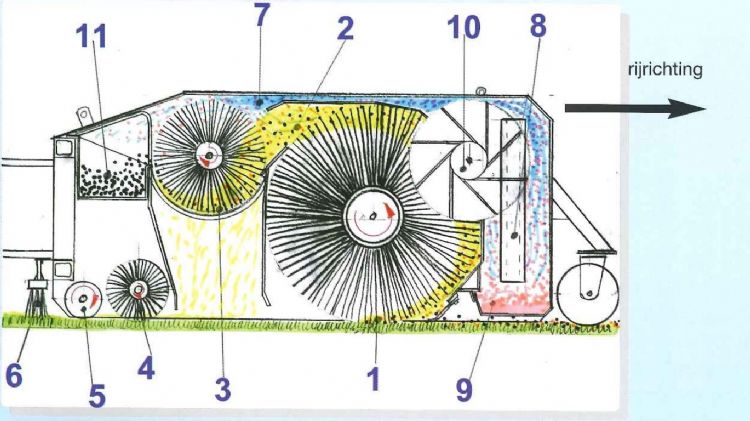 11
7
2
10
8
rijrichting
6
5
4
3
1
9